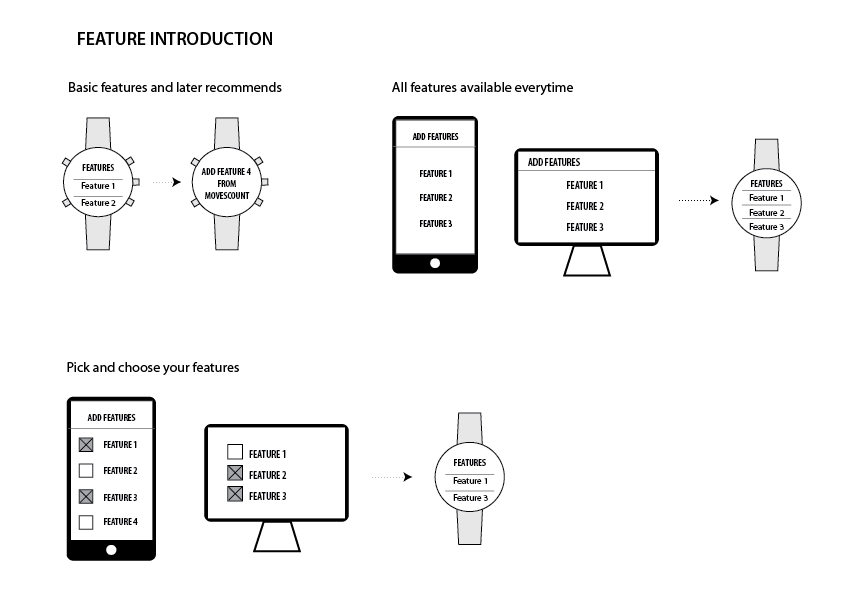 FEATURE INTRODUCTION

Basic features and later recommends

FEATURES
Feature 1
Feature 2

ADD FEATURE 4 FROM MOVESCOUNT

All features available everytime

ADD FEATURES
FEATURE 1
FEATURE 2
FEATURE 3

ADD FEATURES
FEATURE 1
FEATURE 2
FEATURE 3

FEATURES
Feature 1
Feature 2
Feature 3

Pick and choose your features

ADD FEATURES
FEATURE 1
FEATURE 2
FEATURE 3
FEATURE 4

FEATURE 1
FEATURE 2
FEATURE 3

FEATURES
Feature 1
Feature 3